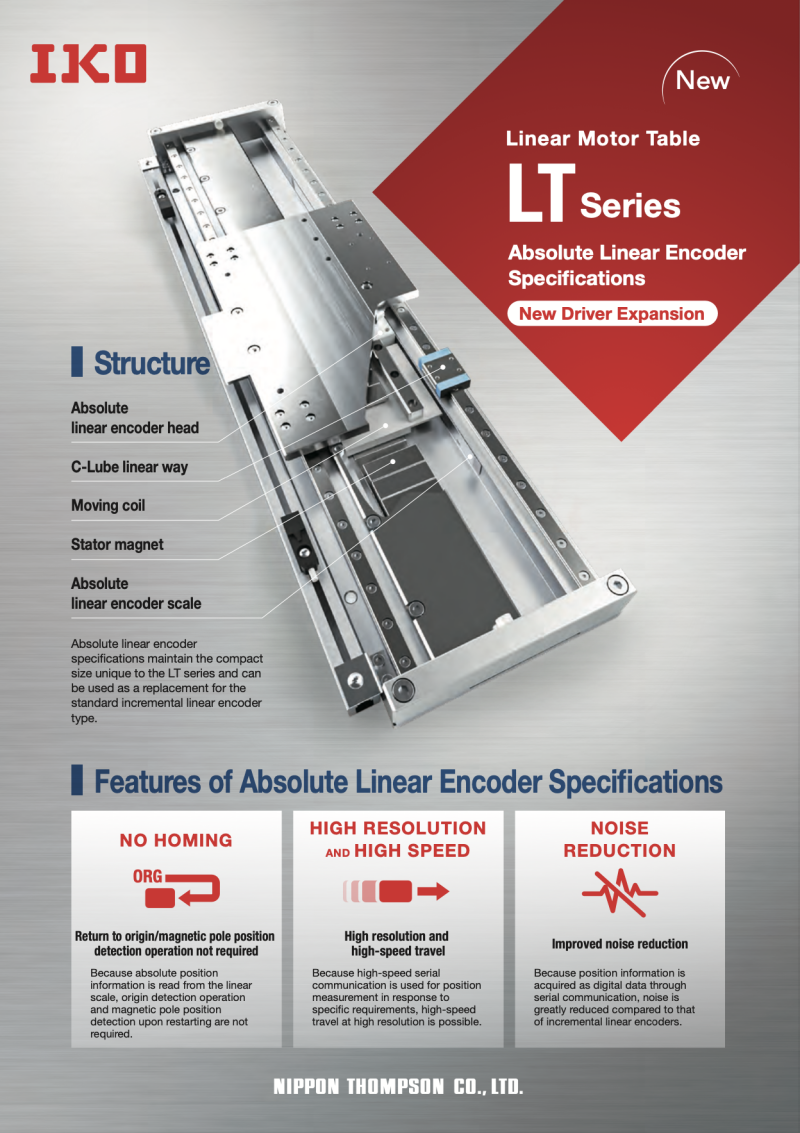 IKO

New

Linear Motor Table

LT Series

Absolute Linear Encoder Specifications

New Driver Expansion

Structure

Absolute linear encoder head

C-Lube linear way

Moving coil

Stator magnet

Absolute linear encoder scale

Absolute linear encoder specifications maintain the compact size unique to the LT series and can be used as a replacement for the standard incremental linear encoder type.

Features of Absolute Linear Encoder Specifications

NO HOMING

ORG

Return to origin/magnetic pole position detection operation not required

Because absolute position information is read from the linear scale, origin detection operation and magnetic pole position detection upon restarting are not required.

HIGH RESOLUTION AND HIGH SPEED

High resolution and high-speed travel

Because high-speed serial communication is used for position measurement in response to specific requirements, high-speed travel at high resolution is possible.

NOISE REDUCTION

Improved noise reduction

Because position information is acquired as digital data through serial communication, noise is greatly reduced compared to that of incremental linear encoders.

NIPPON THOMPSON CO., LTD.